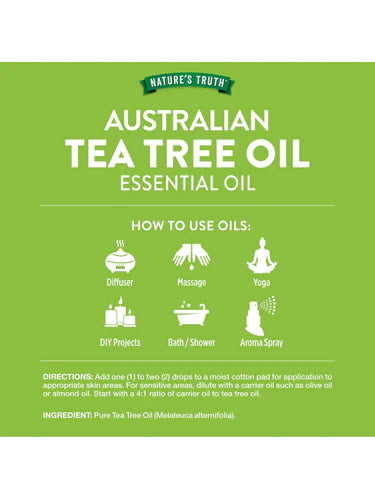 NATURE'S TRUTH

AUSTRALIAN
TEA TREE OIL
ESSENTIAL OIL

HOW TO USE OILS:

Diffuser

Massage

Yoga

DIY Projects

Bath / Shower

Aroma Spray

DIRECTIONS: Add one (1) to two (2) drops to a moist cotton pad for application to appropriate skin areas. For sensitive areas, dilute with a carrier oil such as olive oil or almond oil. Start with a 4:1 ratio of carrier oil to tea tree oil.

INGREDIENT: Pure Tea Tree Oil (Melaleuca alternifolia).